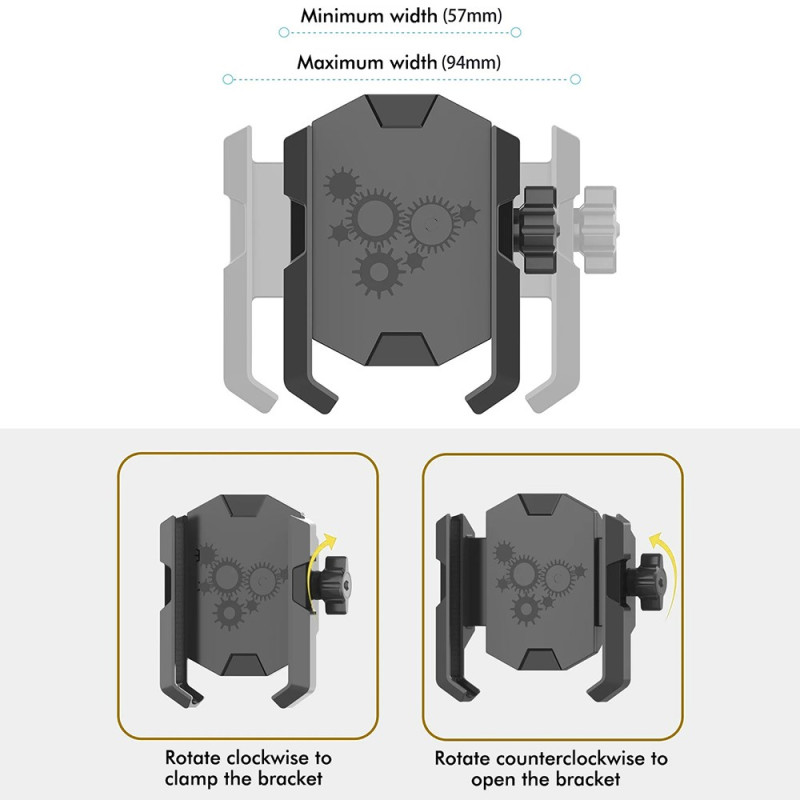 Minimum width (57mm)

Maximum width (94mm)

Rotate clockwise to clamp the bracket

Rotate counterclockwise to open the bracket