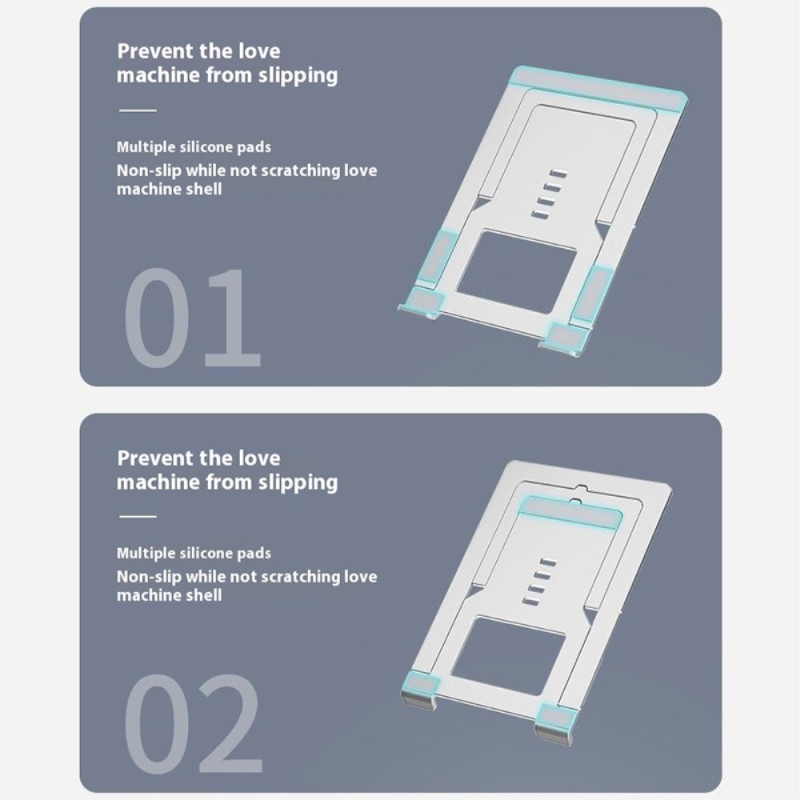 Prevent the love machine from slipping

Multiple silicone pads
Non-slip while not scratching love machine shell

01

Prevent the love machine from slipping

Multiple silicone pads
Non-slip while not scratching love machine shell

02