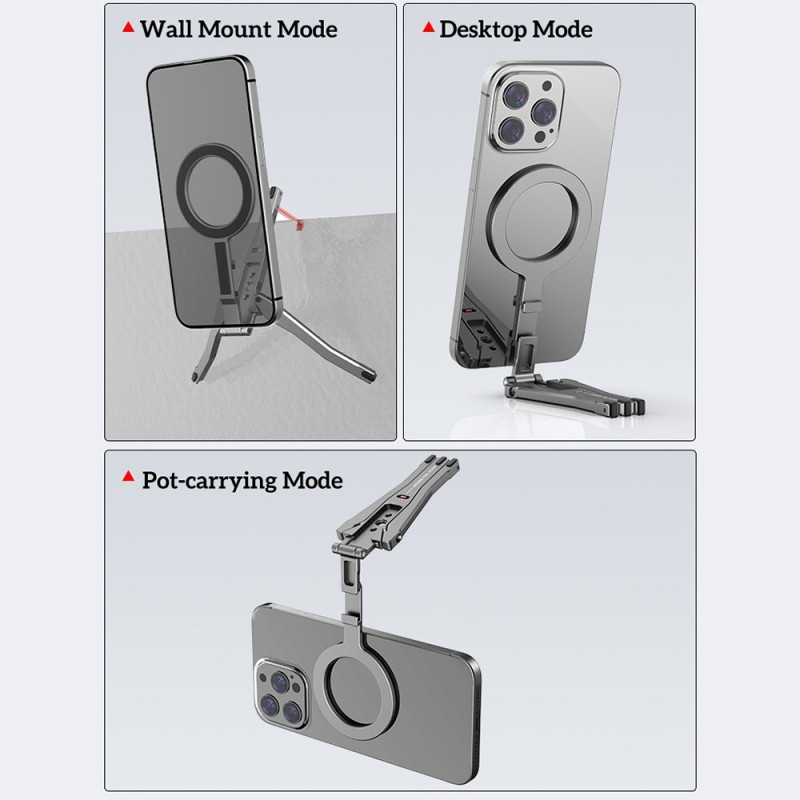 ▲ Wall Mount Mode

▲ Desktop Mode

▲ Pot-carrying Mode