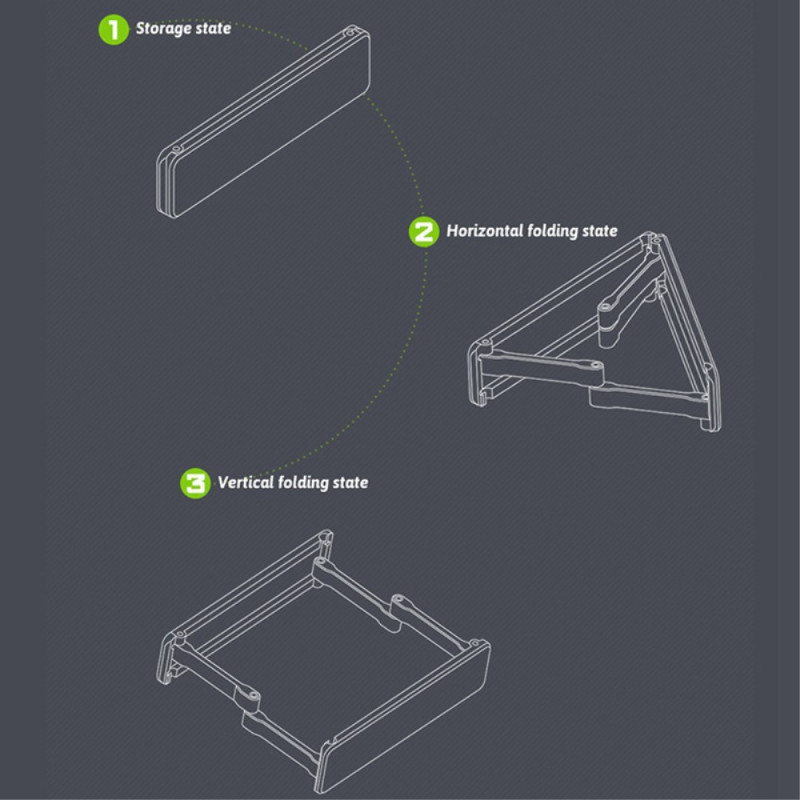 1 Storage state

2 Horizontal folding state

3 Vertical folding state