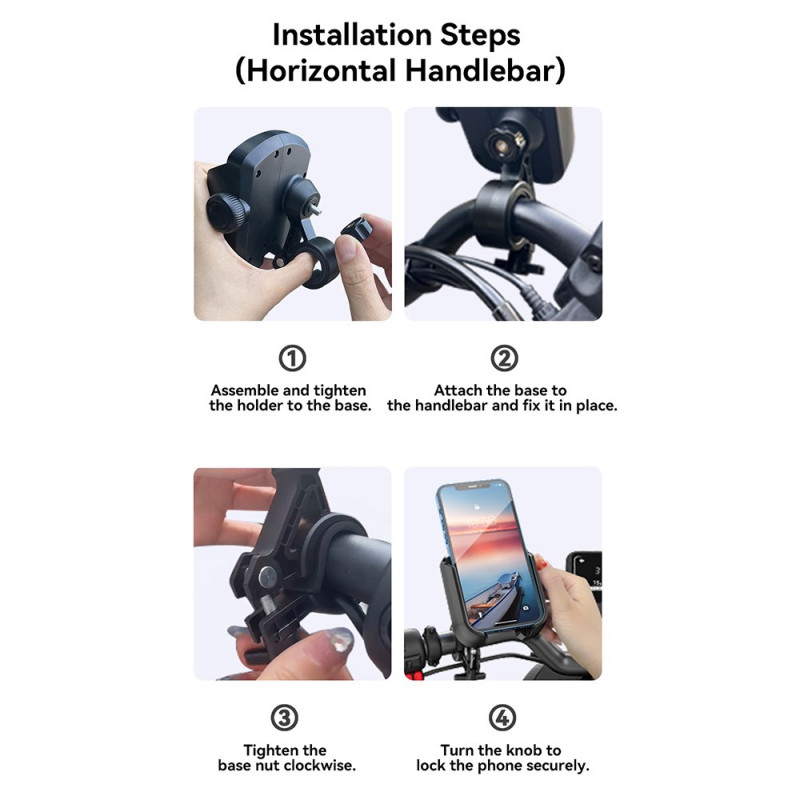 Installation Steps
(Horizontal Handlebar)

①
Assemble and tighten the holder to the base.

②
Attach the base to the handlebar and fix it in place.

③
Tighten the base nut clockwise.

④
Turn the knob to lock the phone securely.