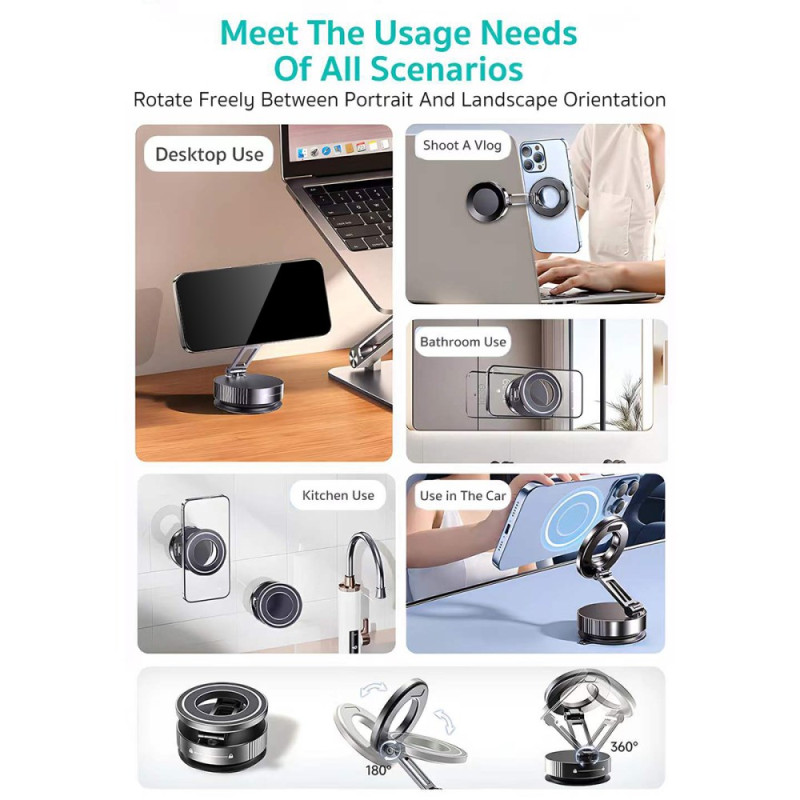 Meet The Usage Needs
Of All Scenarios

Rotate Freely Between Portrait And Landscape Orientation

Desktop Use

Shoot A Vlog

Bathroom Use

Kitchen Use

Use in The Car

180°

360°