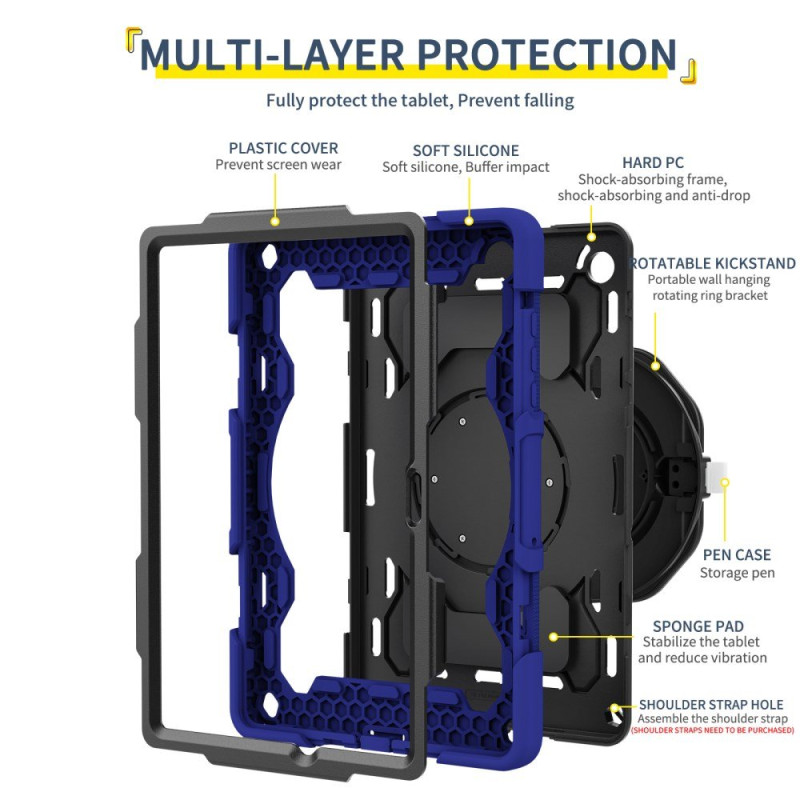 MULTI-LAYER PROTECTION

Fully protect the tablet, Prevent falling

PLASTIC COVER
Prevent screen wear

SOFT SILICONE
Soft silicone, Buffer impact

HARD PC
Shock-absorbing frame, shock-absorbing and anti-drop

ROTATABLE KICKSTAND
Portable wall hanging rotating ring bracket

PEN CASE
Storage pen

SPONGE PAD
Stabilize the tablet and reduce vibration

SHOULDER STRAP HOLE
Assemble the shoulder strap
(SHOULDER STRAPS NEED TO BE PURCHASED)