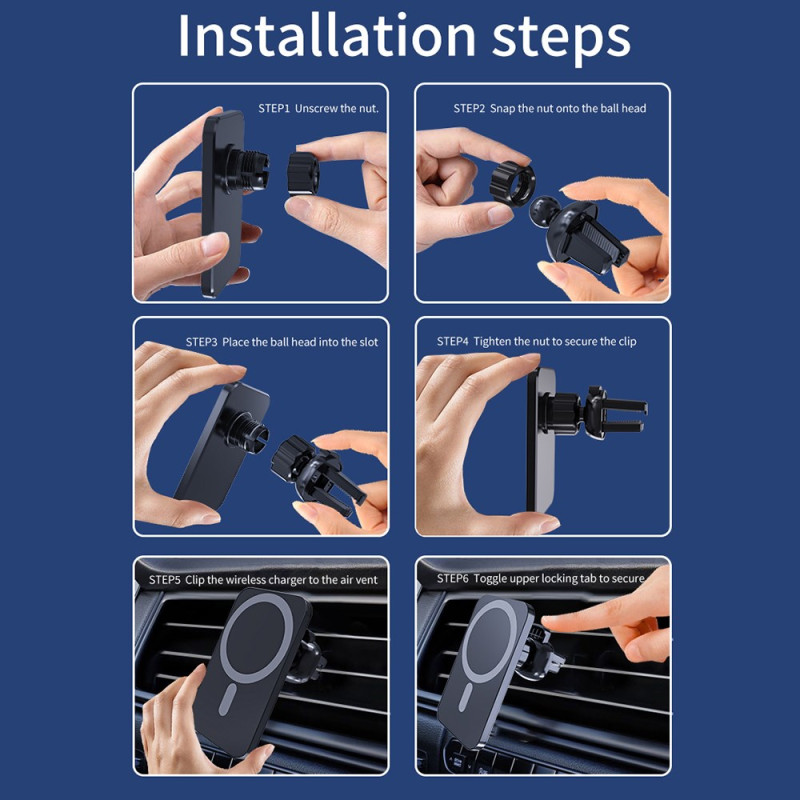 Installation steps

STEP1 Unscrew the nut.

STEP2 Snap the nut onto the ball head

STEP3 Place the ball head into the slot

STEP4 Tighten the nut to secure the clip

STEP5 Clip the wireless charger to the air vent

STEP6 Toggle upper locking tab to secure