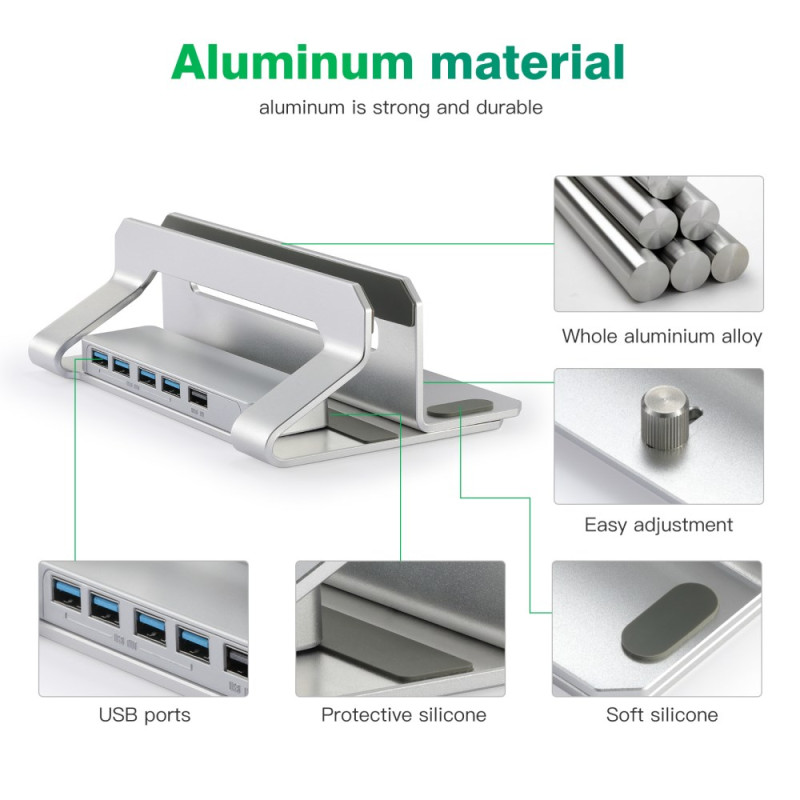 Aluminum material

aluminum is strong and durable

Whole aluminium alloy

Easy adjustment

USB ports

Protective silicone

Soft silicone