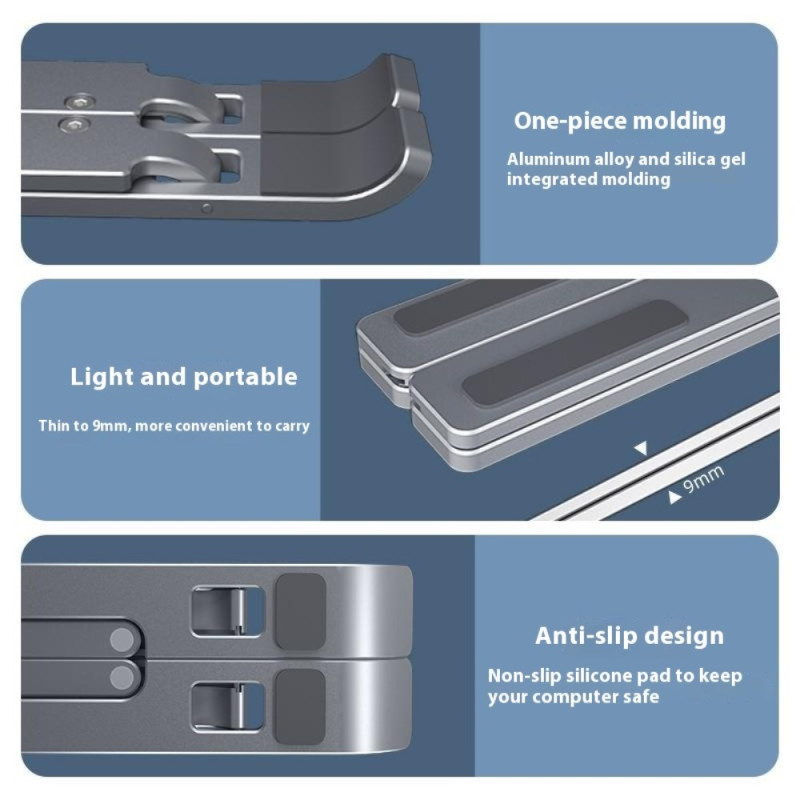 One-piece molding

Aluminum alloy and silica gel integrated molding

Light and portable

Thin to 9mm, more convenient to carry

9mm

Anti-slip design

Non-slip silicone pad to keep your computer safe