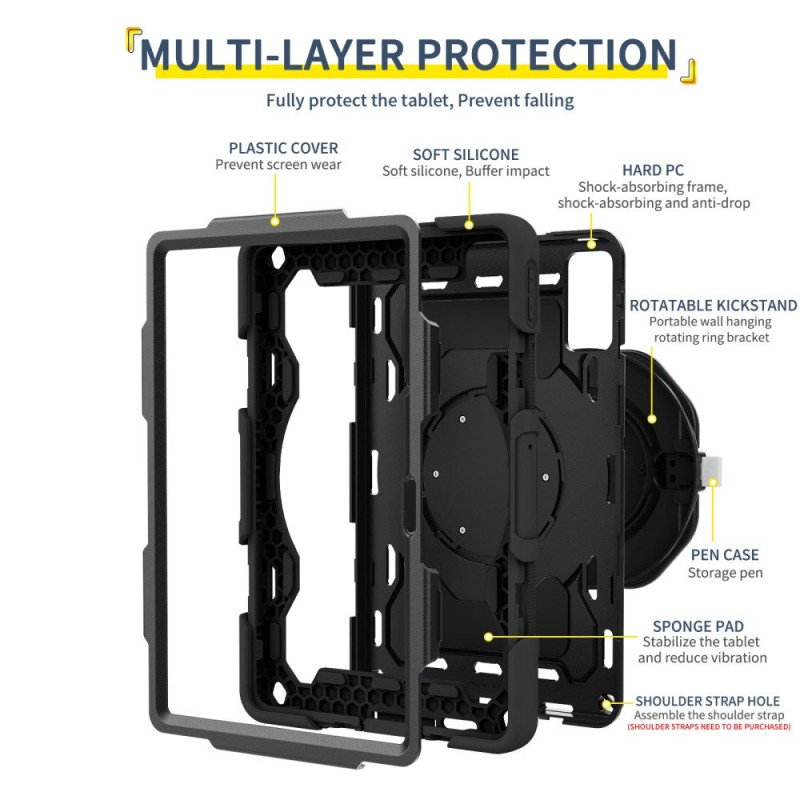 MULTI-LAYER PROTECTION

Fully protect the tablet, Prevent falling

PLASTIC COVER
Prevent screen wear

SOFT SILICONE
Soft silicone, Buffer impact

HARD PC
Shock-absorbing frame, shock-absorbing and anti-drop

ROTATABLE KICKSTAND
Portable wall hanging rotating ring bracket

PEN CASE
Storage pen

SPONGE PAD
Stabilize the tablet and reduce vibration

SHOULDER STRAP HOLE
Assemble the shoulder strap
(SHOULDER STRAPS NEED TO BE PURCHASED)