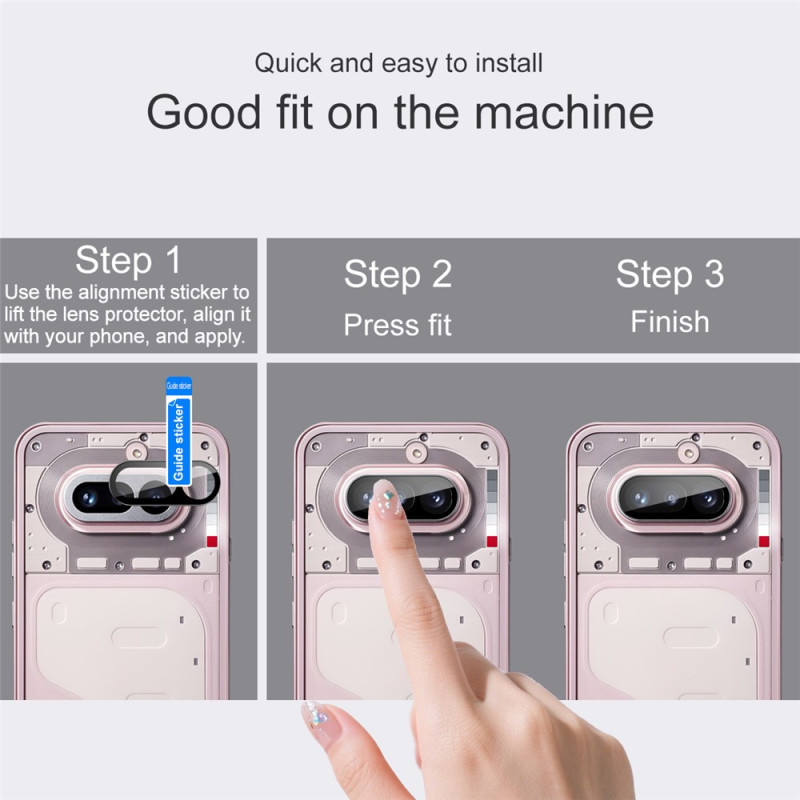 Quick and easy to install

Good fit on the machine

Step 1
Use the alignment sticker to lift the lens protector, align it with your phone, and apply.

Step 2
Press fit

Step 3
Finish

Guide sticker

Guide sticker