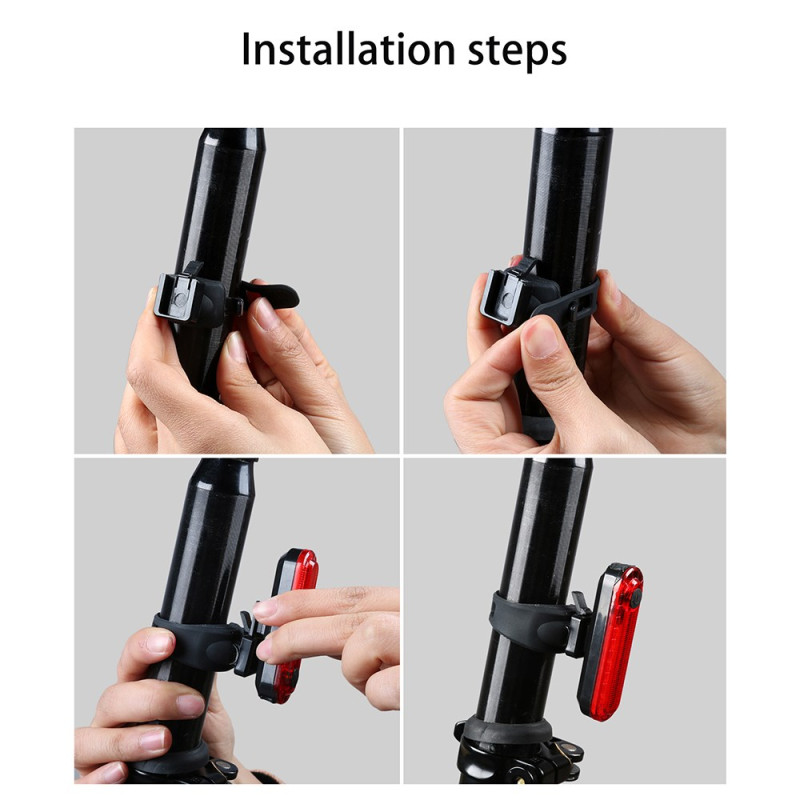 Installation steps