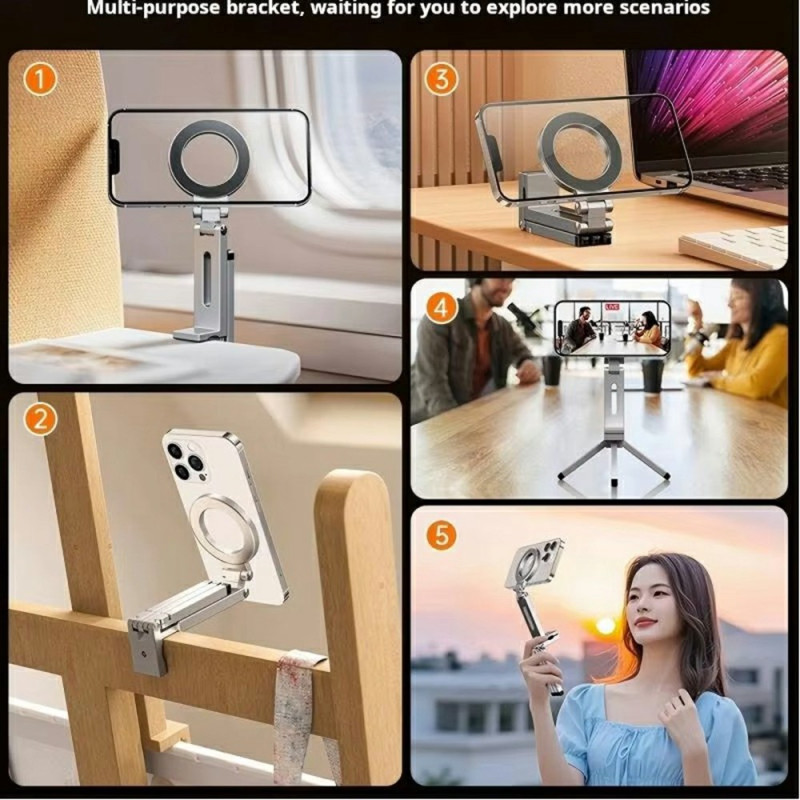 Multi-purpose bracket, waiting for you to explore more scenarios

1

3

4

LIVE

2

5